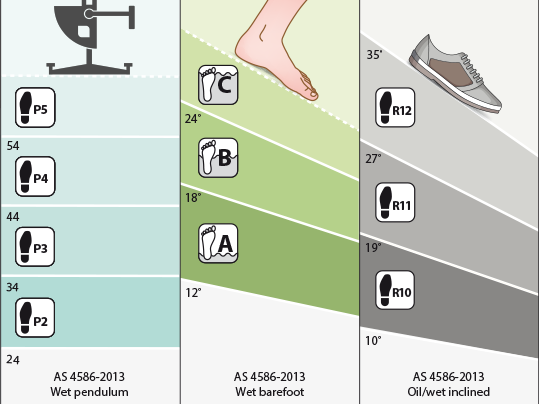 P5
54
P4
44
P3
34
P2
24
AS 4586-2013
Wet pendulum

C
24°
B
18°
A
12°
AS 4586-2013
Wet barefoot

35°
R12
27°
R11
19°
R10
10°
AS 4586-2013
Oil/wet inclined